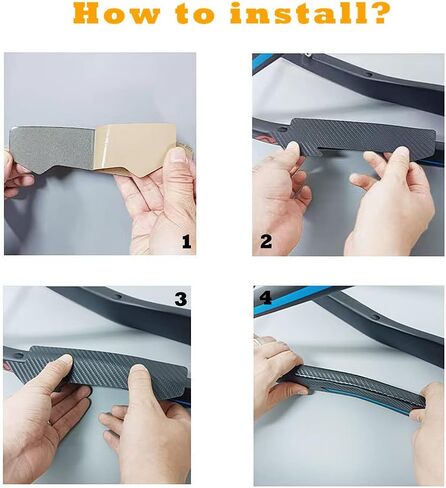 How to install?

1

2

3

4