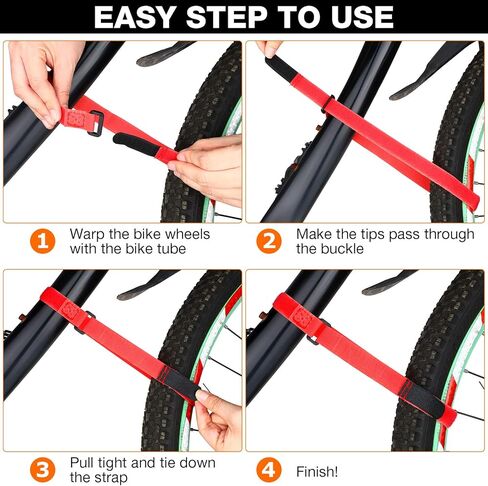 EASY STEP TO USE

1 Warp the bike wheels with the bike tube

2 Make the tips pass through the buckle

3 Pull tight and tie down the strap

4 Finish!