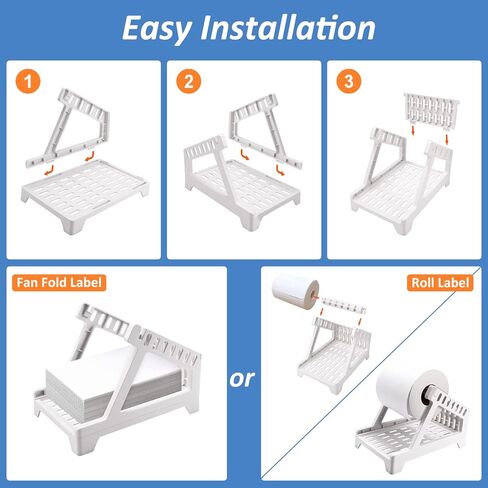 Easy Installation

1

2

3

Fan Fold Label

or

Roll Label