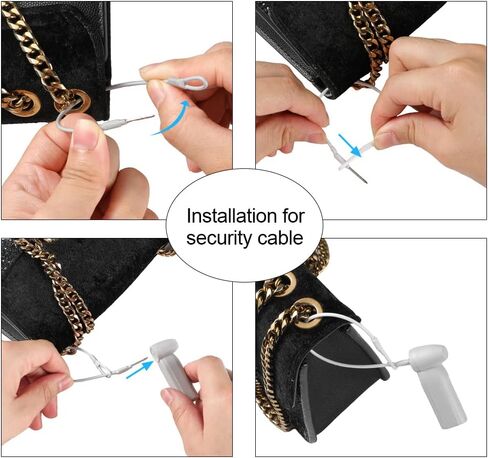 Installation for security cable