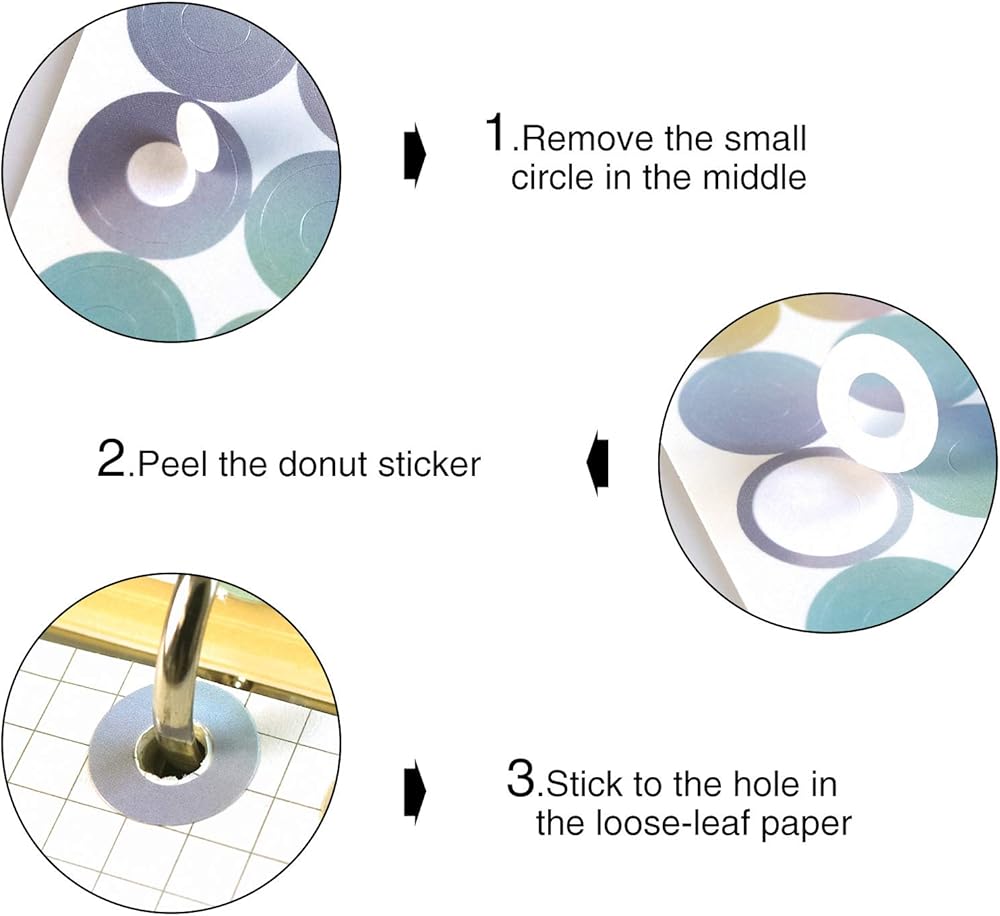 1.Remove the small circle in the middle

2.Peel the donut sticker

3.Stick to the hole in the loose-leaf paper