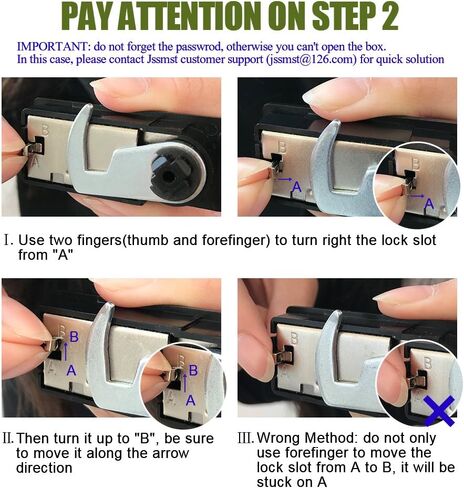 PAY ATTENTION ON STEP 2

IMPORTANT: do not forget the passwrod, otherwise you can't open the box.
In this case, please contact Jssmst customer support (jssmst@126.com) for quick solution

B
A

B
A
B
A

I. Use two fingers(thumb and forefinger) to turn right the lock slot from "A"

B
A
B
A

B
B

II. Then turn it up to "B", be sure to move it along the arrow direction

III. Wrong Method: do not only use forefinger to move the lock slot from A to B, it will be stuck on A