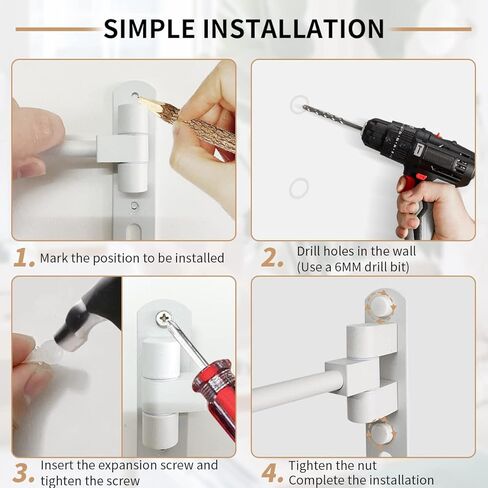 SIMPLE INSTALLATION

1. Mark the position to be installed

2. Drill holes in the wall (Use a 6MM drill bit)

3. Insert the expansion screw and tighten the screw

4. Tighten the nut Complete the installation