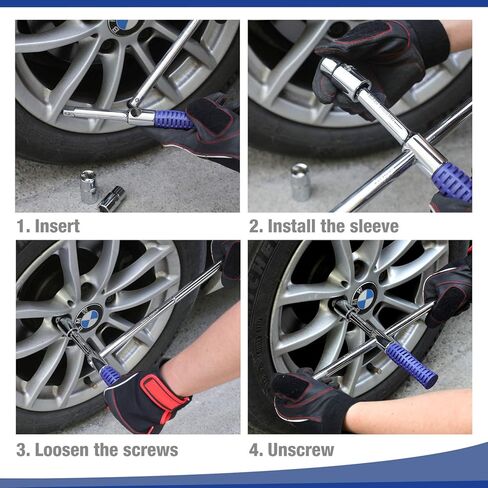 1. Insert

2. Install the sleeve

3. Loosen the screws

4. Unscrew