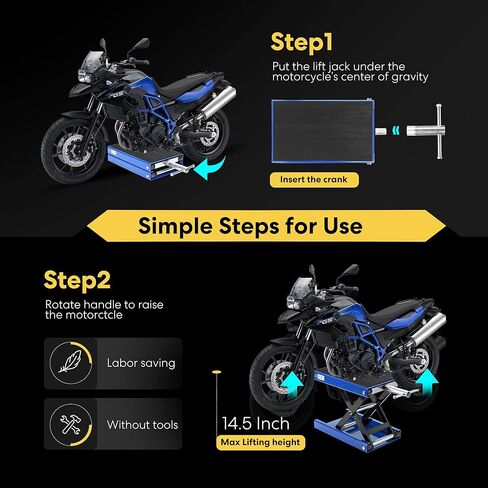 Step1

Put the lift jack under the motorcycle's center of gravity

Insert the crank

Simple Steps for Use

Step2

Rotate handle to raise the motorctcle

Labor saving

Without tools

14.5 Inch

Max Lifting height