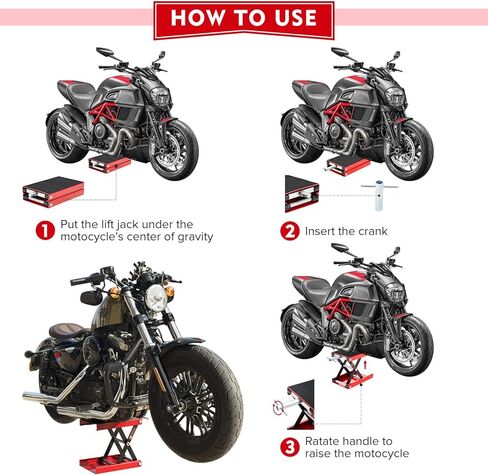 HOW TO USE

1 Put the lift jack under the motocycle's center of gravity

2 Insert the crank

3 Ratate handle to raise the motocycle