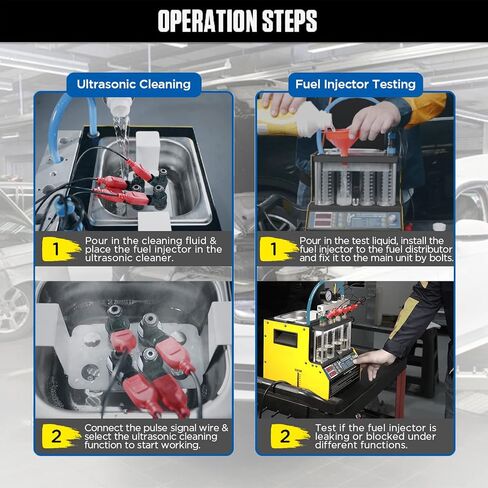 OPERATION STEPS

Ultrasonic Cleaning

1 Pour in the cleaning fluid & place the fuel injector in the ultrasonic cleaner.

2 Connect the pulse signal wire & select the ultrasonic cleaning function to start working.

Fuel Injector Testing

1 Pour in the test liquid, install the fuel injector to the fuel distributor and fix it to the main unit by bolts.

2 Test if the fuel injector is leaking or blocked under different functions.