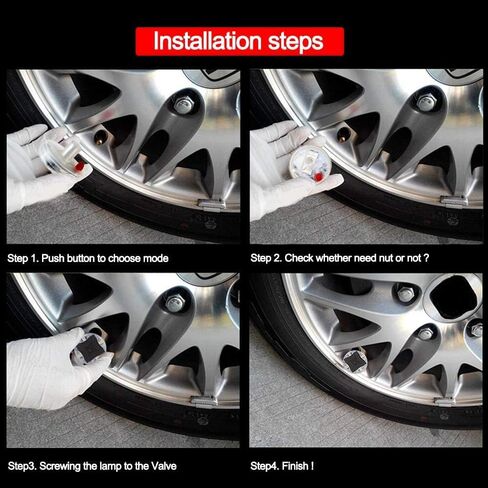 Installation steps

Step 1. Push button to choose mode

Step 2. Check whether need nut or not ?

Step3. Screwing the lamp to the Valve

Step4. Finish !