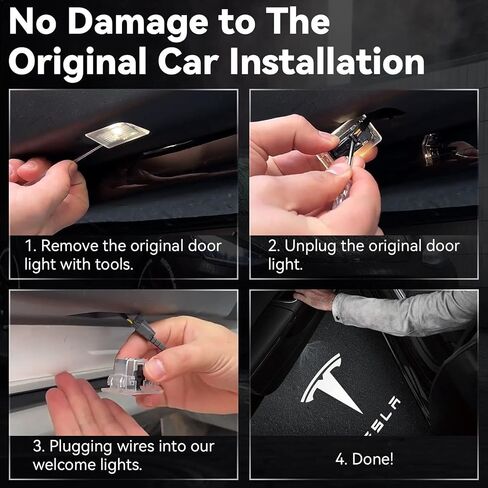 No Damage to The Original Car Installation

1. Remove the original door light with tools.

2. Unplug the original door light.

3. Plugging wires into our welcome lights.

4. Done!