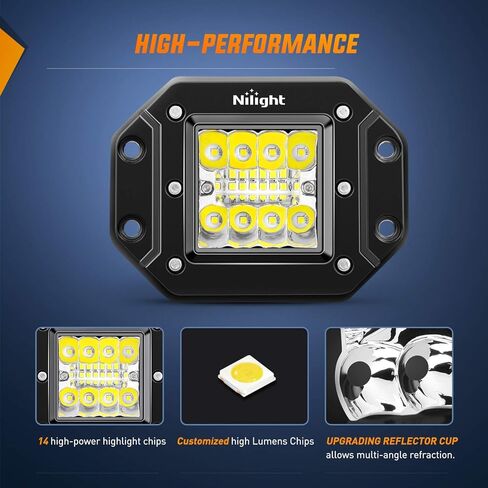 HIGH-PERFORMANCE

Nilight

14 high-power highlight chips

Customized high Lumens Chips

UPGRADING REFLECTOR CUP allows multi-angle refraction.