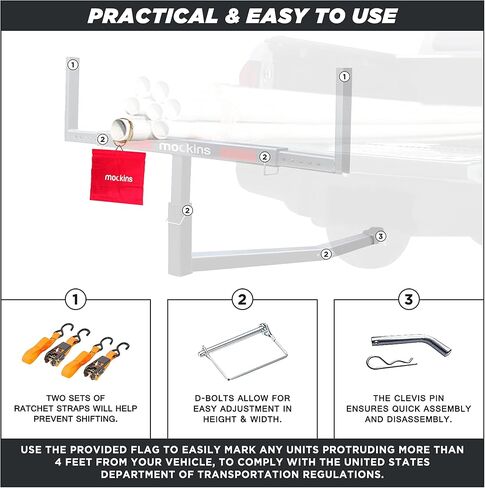 PRACTICAL & EASY TO USE

1

1

2

mockins

2

mockins

2

3

2

1

TWO SETS OF RATCHET STRAPS WILL HELP PREVENT SHIFTING.

2

D-BOLTS ALLOW FOR EASY ADJUSTMENT IN HEIGHT & WIDTH.

3

THE CLEVIS PIN ENSURES QUICK ASSEMBLY AND DISASSEMBLY.

USE THE PROVIDED FLAG TO EASILY MARK ANY UNITS PROTRUDING MORE THAN 4 FEET FROM YOUR VEHICLE, TO COMPLY WITH THE UNITED STATES DEPARTMENT OF TRANSPORTATION REGULATIONS.