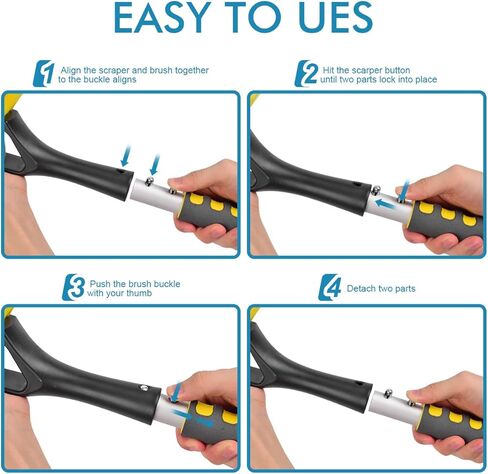 EASY TO UES

1 Align the scraper and brush together to the buckle aligns

2 Hit the scarper button until two parts lock into place

3 Push the brush buckle with your thumb

4 Detach two parts