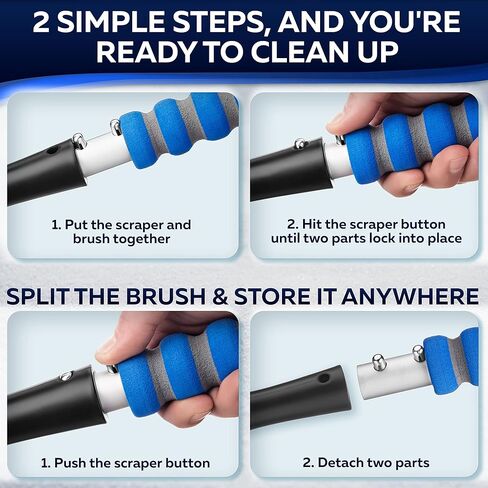 2 SIMPLE STEPS, AND YOU'RE READY TO CLEAN UP

1. Put the scraper and brush together

2. Hit the scraper button until two parts lock into place

SPLIT THE BRUSH & STORE IT ANYWHERE

1. Push the scraper button

2. Detach two parts