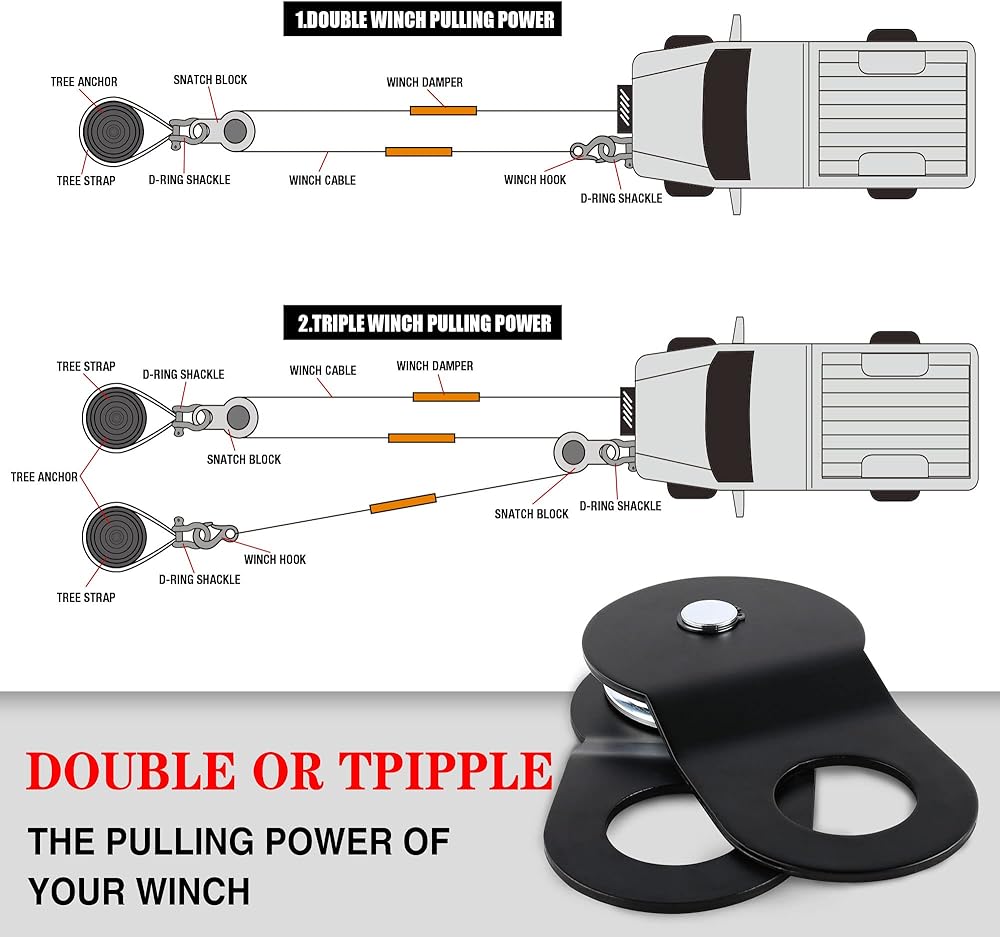 1.DOUBLE WINCH PULLING POWER

TREE ANCHOR
SNATCH BLOCK
WINCH DAMPER
TREE STRAP
D-RING SHACKLE
WINCH CABLE
WINCH HOOK
D-RING SHACKLE

2.TRIPLE WINCH PULLING POWER

TREE STRAP
D-RING SHACKLE
WINCH CABLE
WINCH DAMPER
SNATCH BLOCK
TREE ANCHOR
SNATCH BLOCK
D-RING SHACKLE
WINCH HOOK
D-RING SHACKLE
TREE STRAP

DOUBLE OR TPIPPLE

THE PULLING POWER OF YOUR WINCH