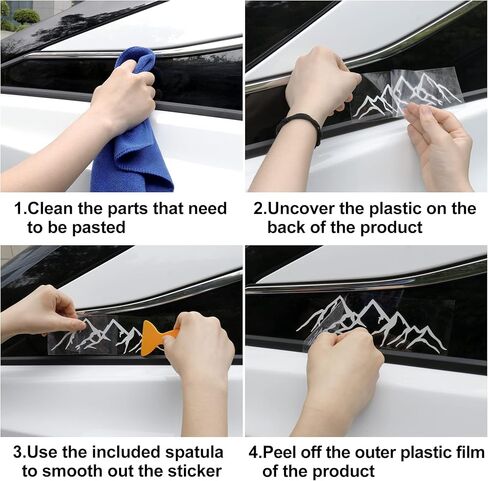 1.Clean the parts that need to be pasted

2.Uncover the plastic on the back of the product

3.Use the included spatula to smooth out the sticker

4.Peel off the outer plastic film of the product