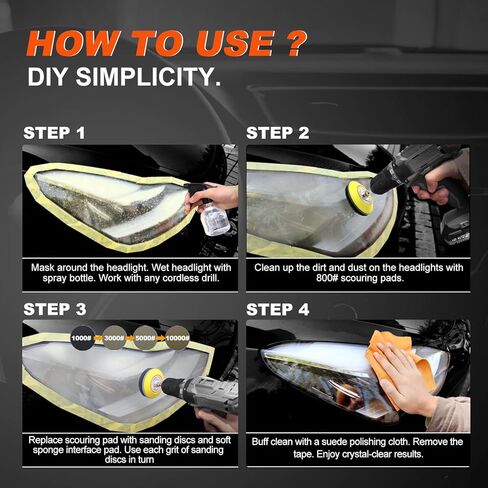 HOW TO USE ?
DIY SIMPLICITY.

STEP 1

Mask around the headlight. Wet headlight with spray bottle. Work with any cordless drill.

STEP 2

Clean up the dirt and dust on the headlights with 800# scouring pads.

STEP 3

1000# 3000# 5000# 10000#

Replace scouring pad with sanding discs and soft sponge interface pad. Use each grit of sanding discs in turn

STEP 4

Buff clean with a suede polishing cloth. Remove the tape. Enjoy crystal-clear results.