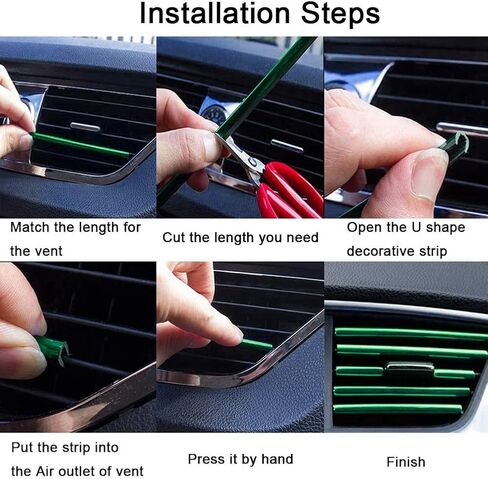 Installation Steps

Match the length for the vent

Cut the length you need

Open the U shape decorative strip

Put the strip into the Air outlet of vent

Press it by hand

Finish