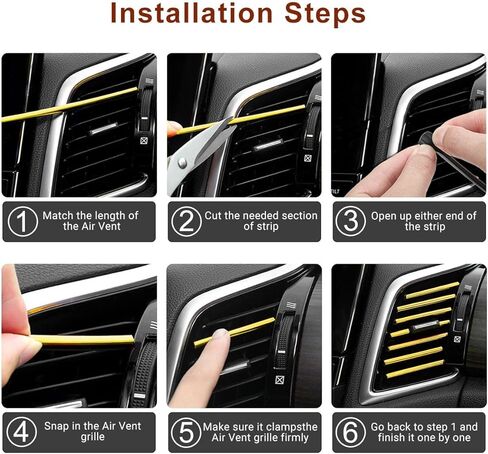 Installation Steps

1 Match the length of the Air Vent

2 Cut the needed section of strip

3 Open up either end of the strip

4 Snap in the Air Vent grille

5 Make sure it clampsthe Air Vent grille firmly

6 Go back to step 1 and finish it one by one