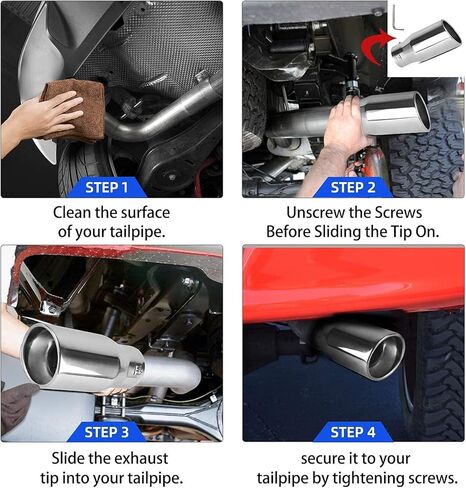 STEP 1

Clean the surface of your tailpipe.

STEP 2

Unscrew the Screws Before Sliding the Tip On.

STEP 3

Slide the exhaust tip into your tailpipe.

STEP 4

secure it to your tailpipe by tightening screws.