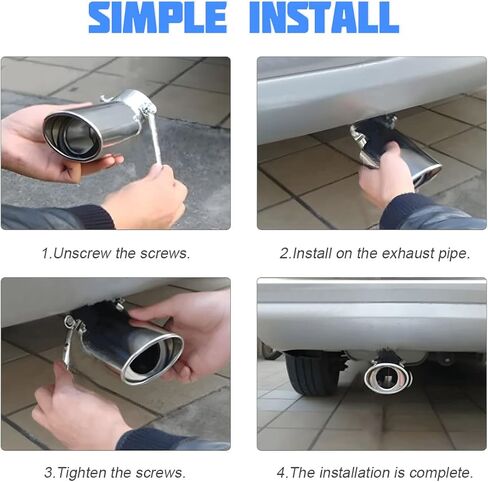 SIMPLE INSTALL

1.Unscrew the screws.

2.Install on the exhaust pipe.

3.Tighten the screws.

4.The installation is complete.