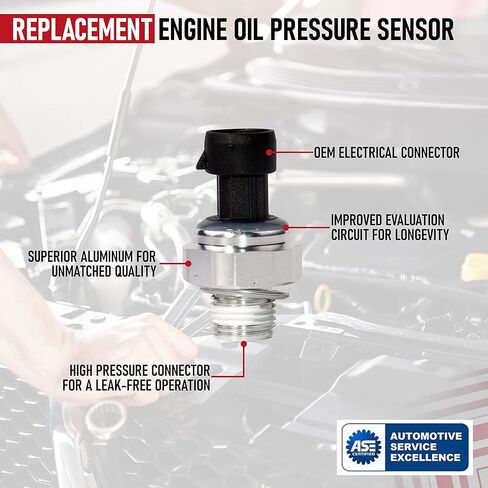 REPLACEMENT ENGINE OIL PRESSURE SENSOR

OEM ELECTRICAL CONNECTOR

IMPROVED EVALUATION CIRCUIT FOR LONGEVITY

SUPERIOR ALUMINUM FOR UNMATCHED QUALITY

HIGH PRESSURE CONNECTOR FOR A LEAK-FREE OPERATION

ASE CERTIFIED

AUTOMOTIVE SERVICE EXCELLENCE