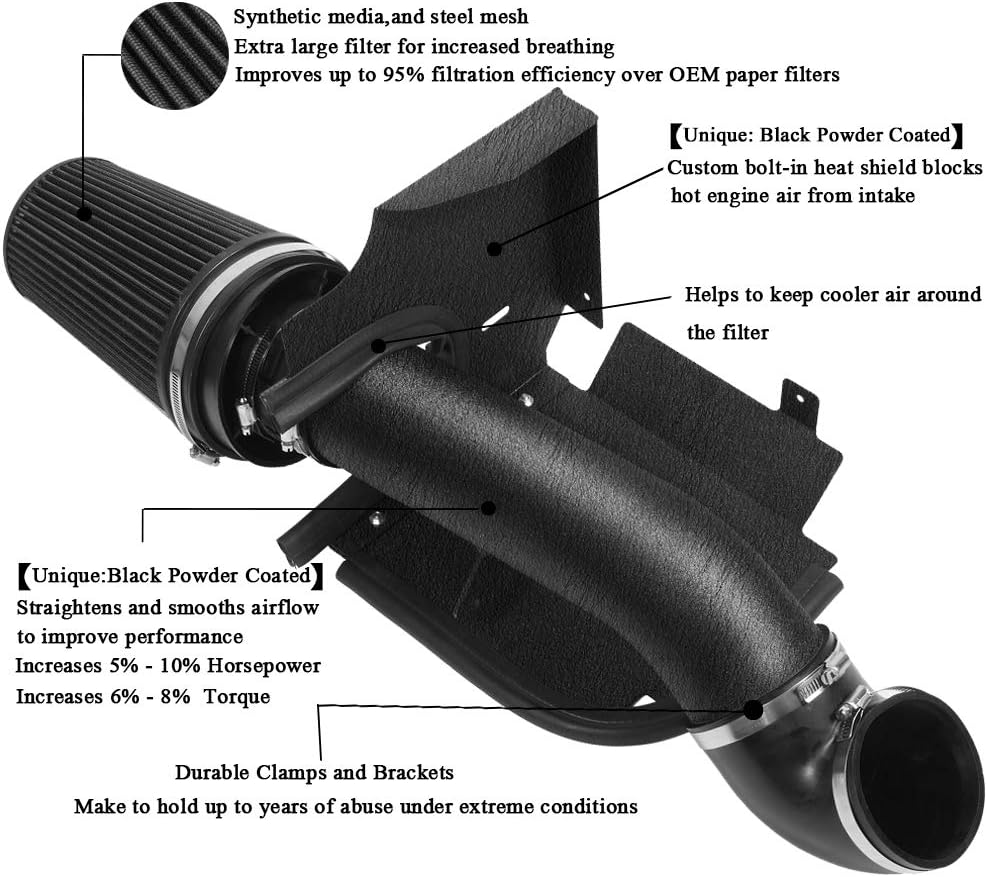 Synthetic media,and steel mesh
Extra large filter for increased breathing
Improves up to 95% filtration efficiency over OEM paper filters

【Unique: Black Powder Coated】
Custom bolt-in heat shield blocks hot engine air from intake

Helps to keep cooler air around the filter

【Unique:Black Powder Coated】
Straightens and smooths airflow to improve performance
Increases 5% - 10% Horsepower
Increases 6% - 8% Torque

Durable Clamps and Brackets
Make to hold up to years of abuse under extreme conditions