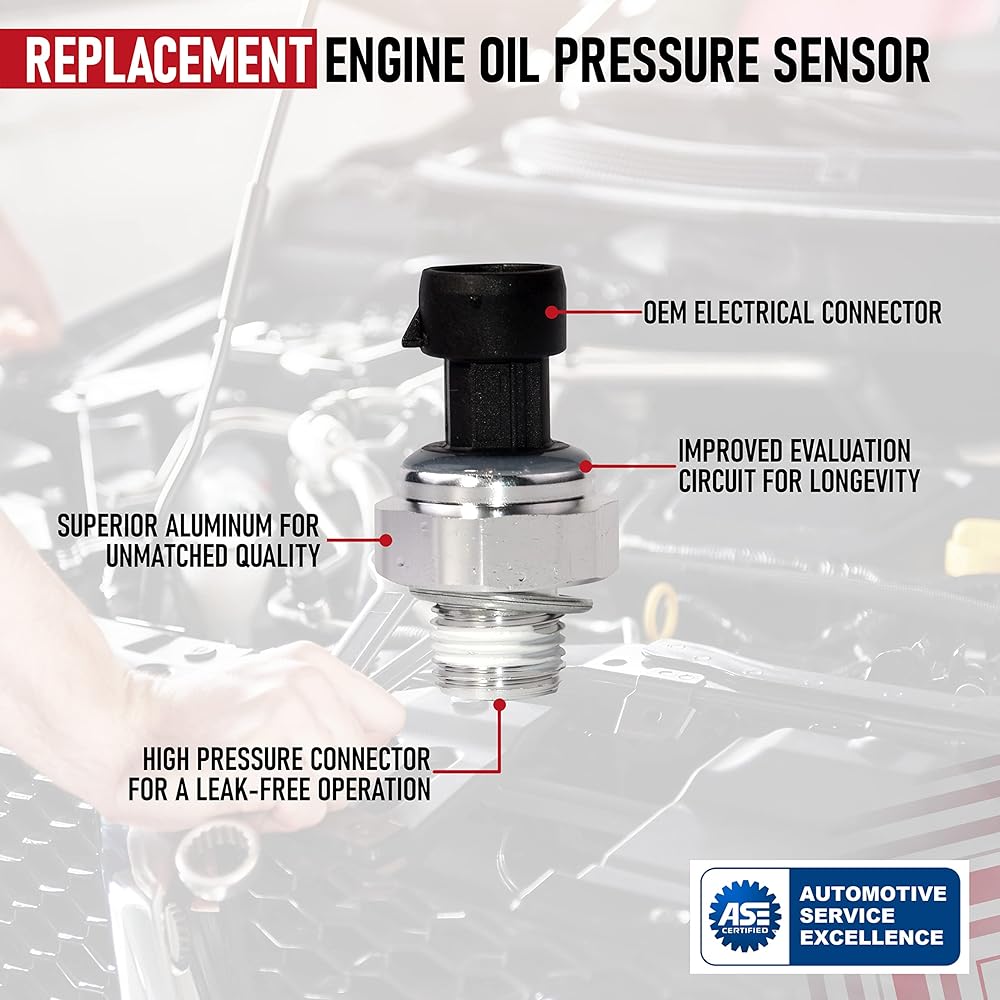 REPLACEMENT ENGINE OIL PRESSURE SENSOR

OEM ELECTRICAL CONNECTOR

IMPROVED EVALUATION CIRCUIT FOR LONGEVITY

SUPERIOR ALUMINUM FOR UNMATCHED QUALITY

HIGH PRESSURE CONNECTOR FOR A LEAK-FREE OPERATION

ASE CERTIFIED

AUTOMOTIVE SERVICE EXCELLENCE