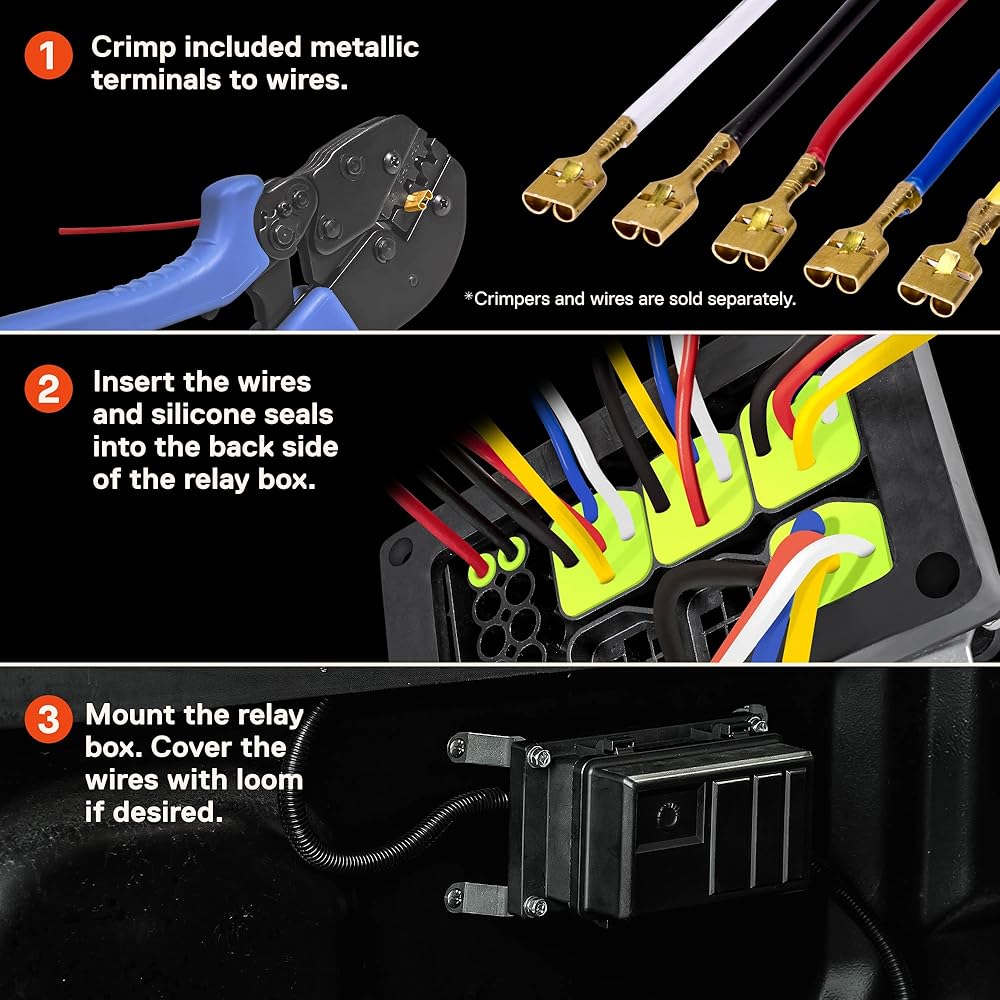 1 Crimp included metallic terminals to wires.

*Crimpers and wires are sold separately.

2 Insert the wires and silicone seals into the back side of the relay box.

3 Mount the relay box. Cover the wires with loom if desired.