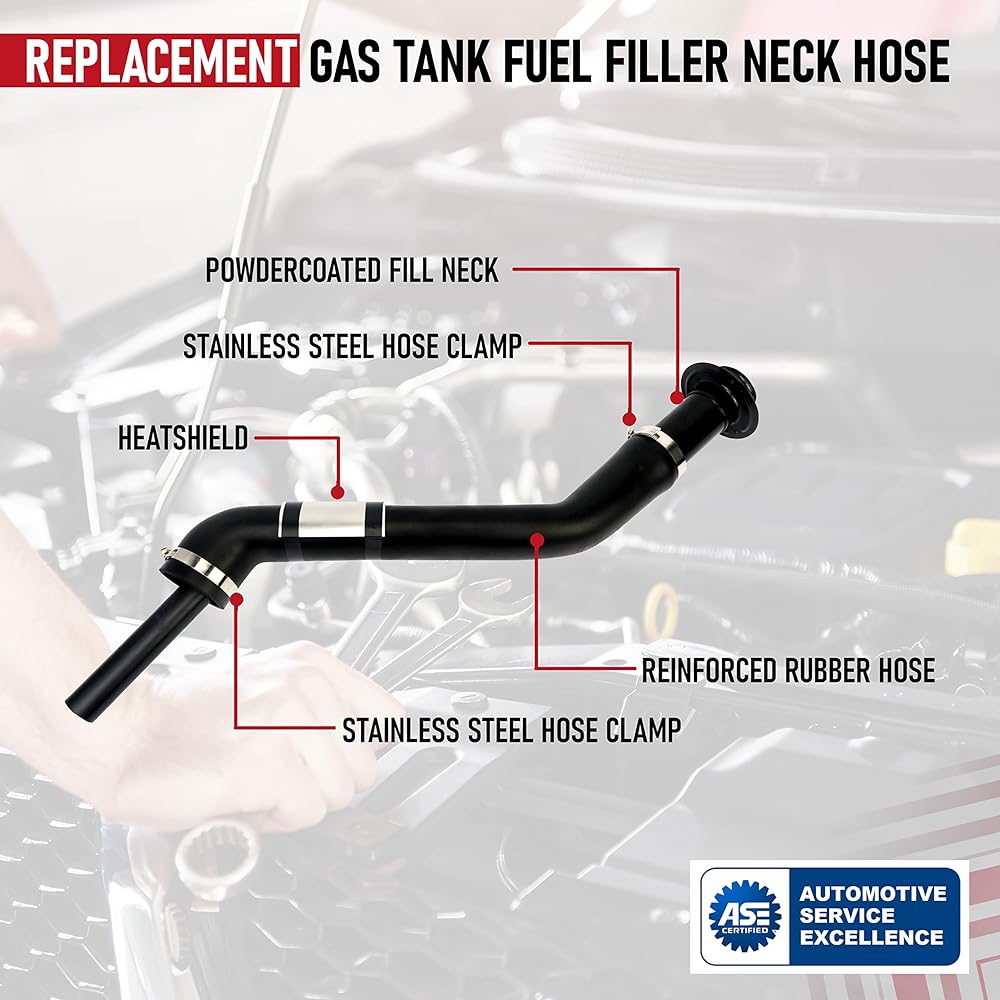 REPLACEMENT GAS TANK FUEL FILLER NECK HOSE

POWDERCOATED FILL NECK

STAINLESS STEEL HOSE CLAMP

HEATSHIELD

REINFORCED RUBBER HOSE

STAINLESS STEEL HOSE CLAMP

ASE CERTIFIED

AUTOMOTIVE SERVICE EXCELLENCE