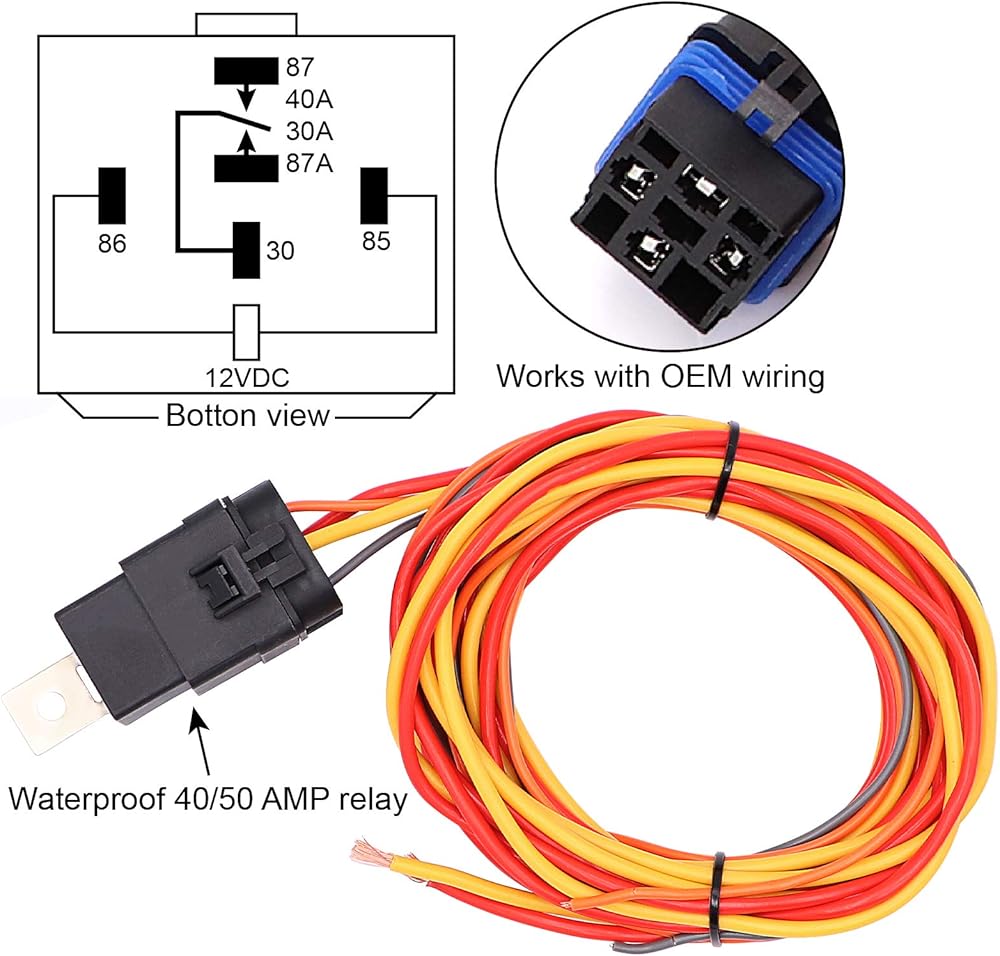 87
40A
30A
87A
86
30
85
12VDC
Botton view

Works with OEM wiring

Waterproof 40/50 AMP relay