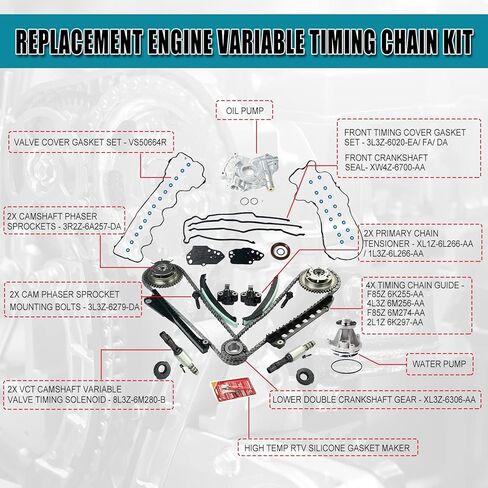 REPLACEMENT ENGINE VARIABLE TIMING CHAIN KIT

OIL PUMP

VALVE COVER GASKET SET - VS50664R

FRONT TIMING COVER GASKET SET - 3L3Z-6020-EA/ FA/ DA

FRONT CRANKSHAFT SEAL- XW4Z-6700-AA

2X CAMSHAFT PHASER SPROCKETS - 3R2Z-6A257-DA

2X PRIMARY CHAIN TENSIONER - XL1Z-6L266-AA / 1L3Z-6L266-AA

2X CAM PHASER SPROCKET MOUNTING BOLTS - 3L3Z-6279-DA

4X TIMING CHAIN GUIDE - F85Z 6K255-AA 4L3Z 6M256-AA F85Z 6M274-AA 2L1Z 6K297-AA

WATER PUMP

2X VCT CAMSHAFT VARIABLE VALVE TIMING SOLENOID - 8L3Z-6M280-B

LOWER DOUBLE CRANKSHAFT GEAR - XL3Z-6306-AA

HIGH TEMP RTV SILICONE GASKET MAKER