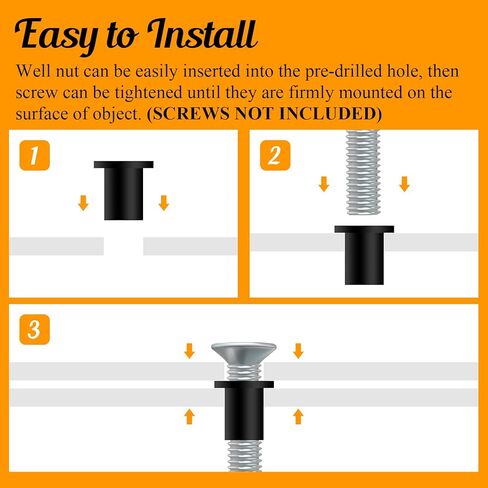 Easy to Install

Well nut can be easily inserted into the pre-drilled hole, then screw can be tightened until they are firmly mounted on the surface of object. (SCREWS NOT INCLUDED)

1

2

3