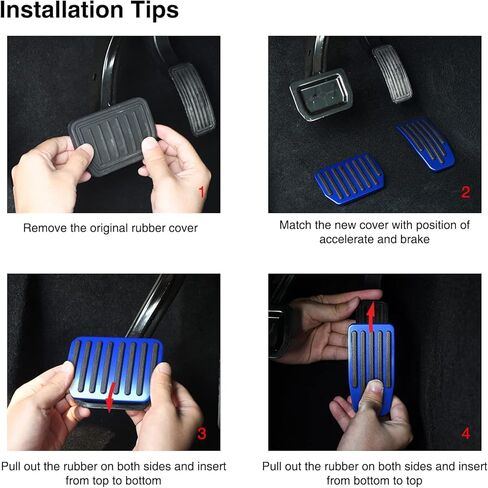 Installation Tips

1

Remove the original rubber cover

2

Match the new cover with position of accelerate and brake

3

Pull out the rubber on both sides and insert from top to bottom

4

Pull out the rubber on both sides and insert from bottom to top