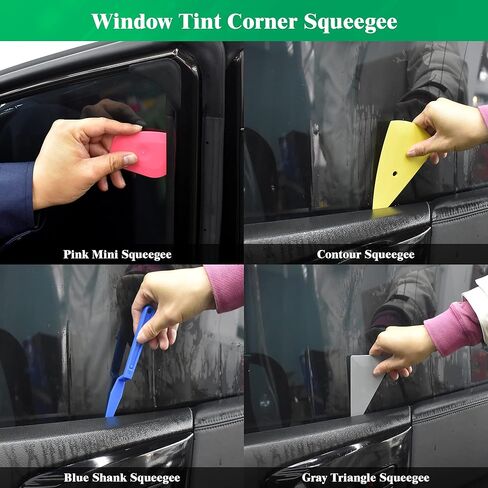 Window Tint Corner Squeegee

Pink Mini Squeegee

Contour Squeegee

Blue Shank Squeegee

Gray Triangle Squeegee