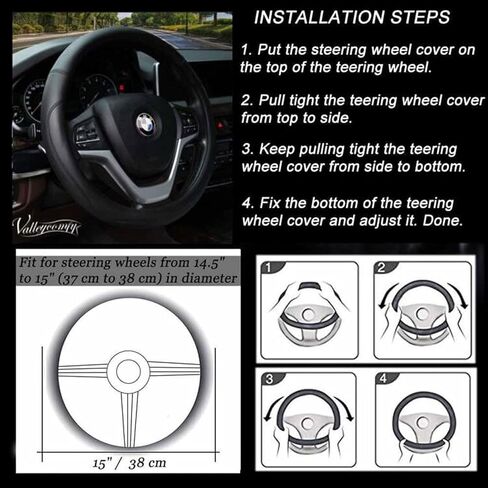 Valleycomfy

INSTALLATION STEPS

1. Put the steering wheel cover on the top of the teering wheel.

2. Pull tight the teering wheel cover from top to side.

3. Keep pulling tight the teering wheel cover from side to bottom.

4. Fix the bottom of the teering wheel cover and adjust it. Done.

Fit for steering wheels from 14.5" to 15" (37 cm to 38 cm) in diameter

15" / 38 cm

1

2

3

4