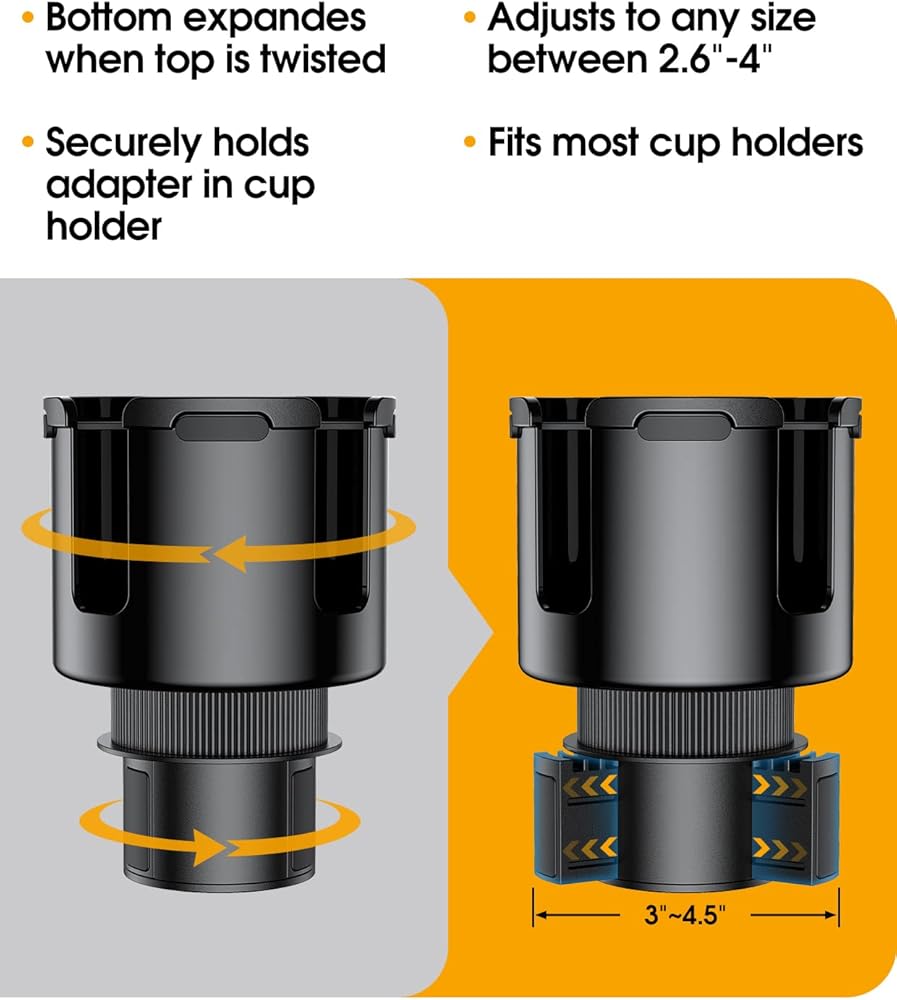 • Bottom expandes when top is twisted

• Securely holds adapter in cup holder

• Adjusts to any size between 2.6"-4"

• Fits most cup holders

3"~4.5"