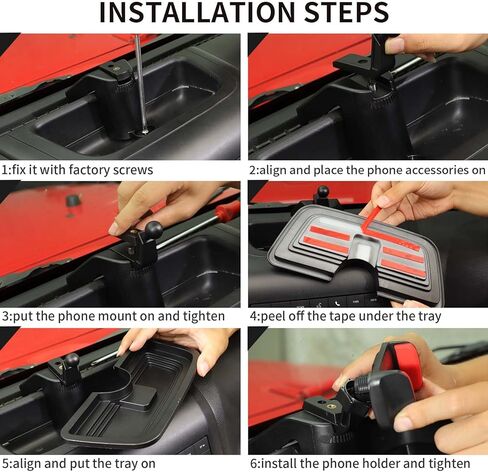 INSTALLATION STEPS

1:fix it with factory screws

2:align and place the phone accessories on

3:put the phone mount on and tighten

4:peel off the tape under the tray

5:align and put the tray on

6:install the phone holder and tighten