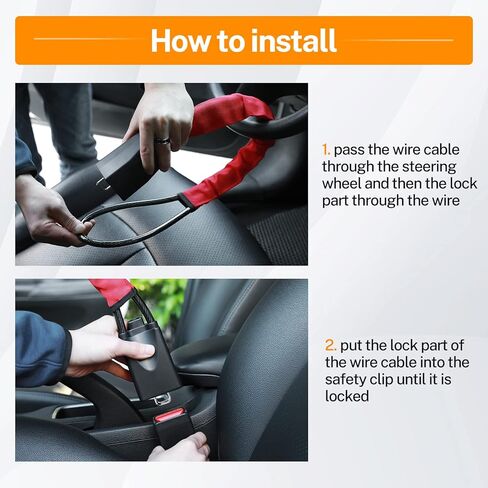 How to install

1. pass the wire cable through the steering wheel and then the lock part through the wire

2. put the lock part of the wire cable into the safety clip until it is locked