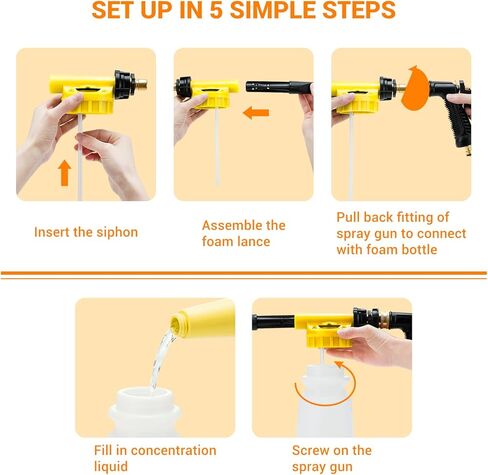 SET UP IN 5 SIMPLE STEPS

Insert the siphon

Assemble the foam lance

Pull back fitting of spray gun to connect with foam bottle

Fill in concentration liquid

Screw on the spray gun