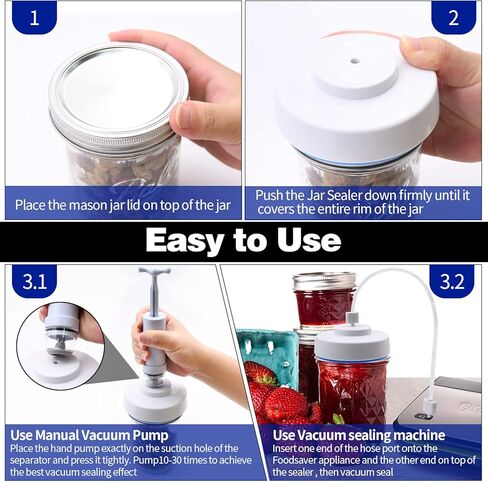 1

Place the mason jar lid on top of the jar

2

Push the Jar Sealer down firmly until it covers the entire rim of the jar

Easy to Use

3.1

Use Manual Vacuum Pump
Place the hand pump exactly on the suction hole of the separator and press it tightly. Pump10-30 times to achieve the best vacuum sealing effect

3.2

Use Vacuum sealing machine
Insert one end of the hose port onto the Foodsaver appliance and the other end on top of the sealer , then vacuum seal