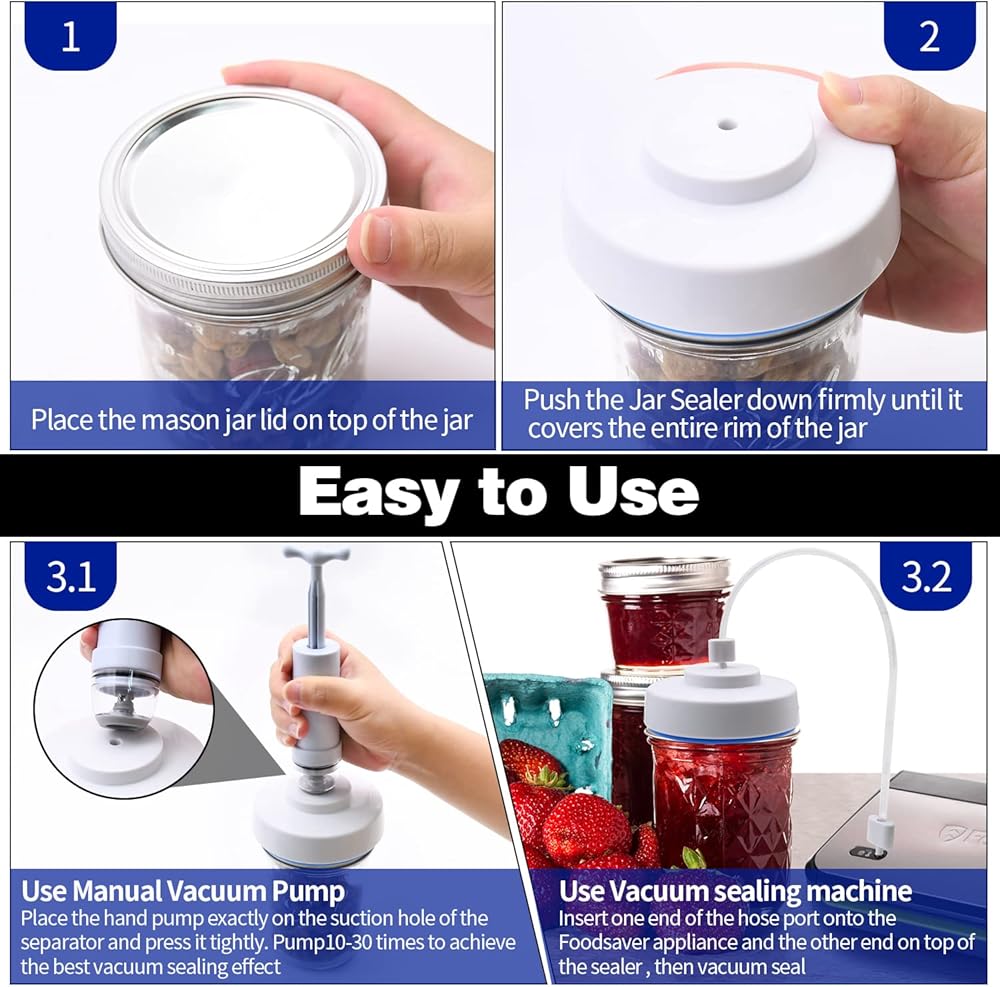 1

Place the mason jar lid on top of the jar

2

Push the Jar Sealer down firmly until it covers the entire rim of the jar

Easy to Use

3.1

Use Manual Vacuum Pump
Place the hand pump exactly on the suction hole of the separator and press it tightly. Pump10-30 times to achieve the best vacuum sealing effect

3.2

Use Vacuum sealing machine
Insert one end of the hose port onto the Foodsaver appliance and the other end on top of the sealer , then vacuum seal