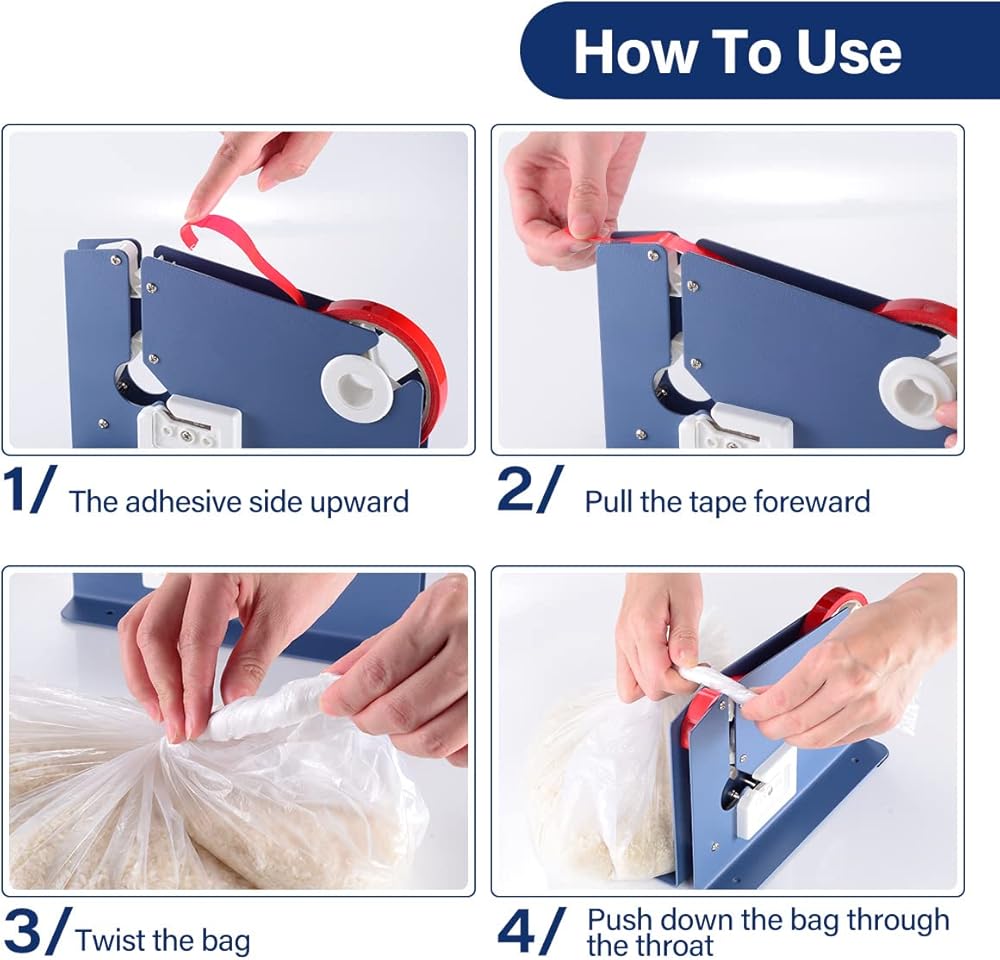 How To Use

1/ The adhesive side upward

2/ Pull the tape foreward

3/ Twist the bag

4/ Push down the bag through the throat