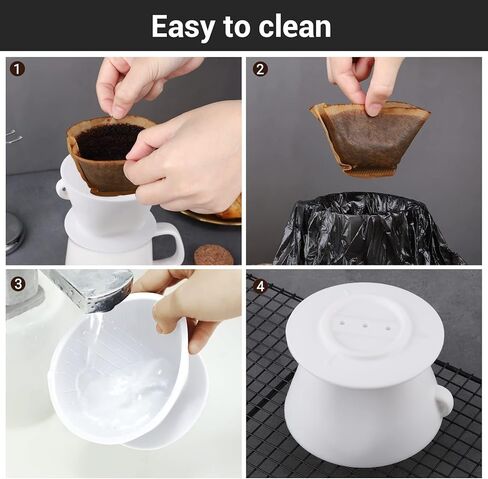 Easy to clean

1

2

3

4