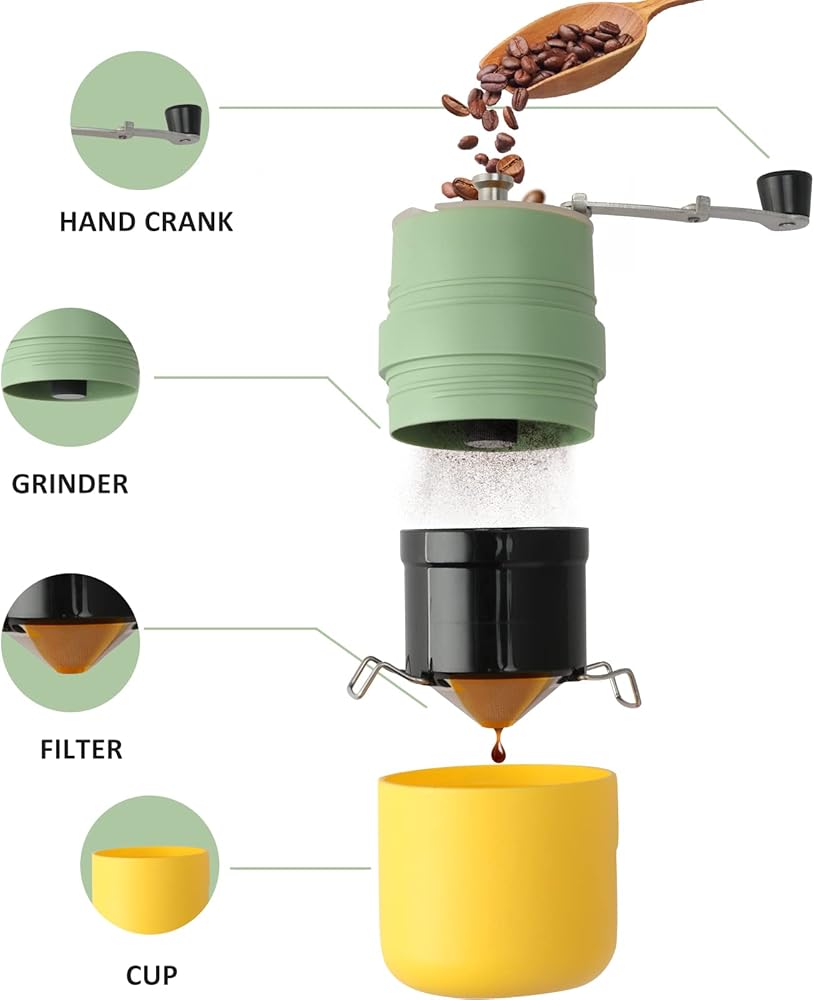 HAND CRANK

GRINDER

FILTER

CUP