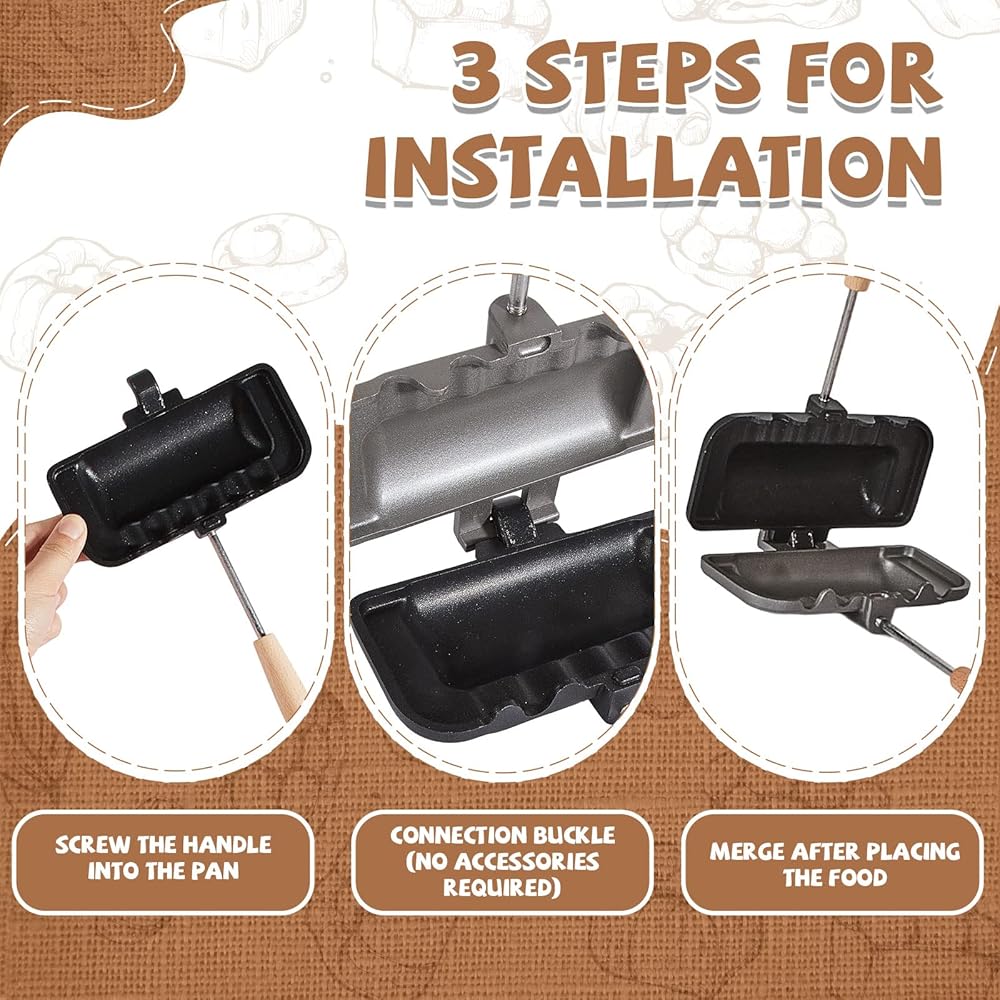 3 STEPS FOR INSTALLATION

SCREW THE HANDLE INTO THE PAN

CONNECTION BUCKLE (NO ACCESSORIES REQUIRED)

MERGE AFTER PLACING THE FOOD