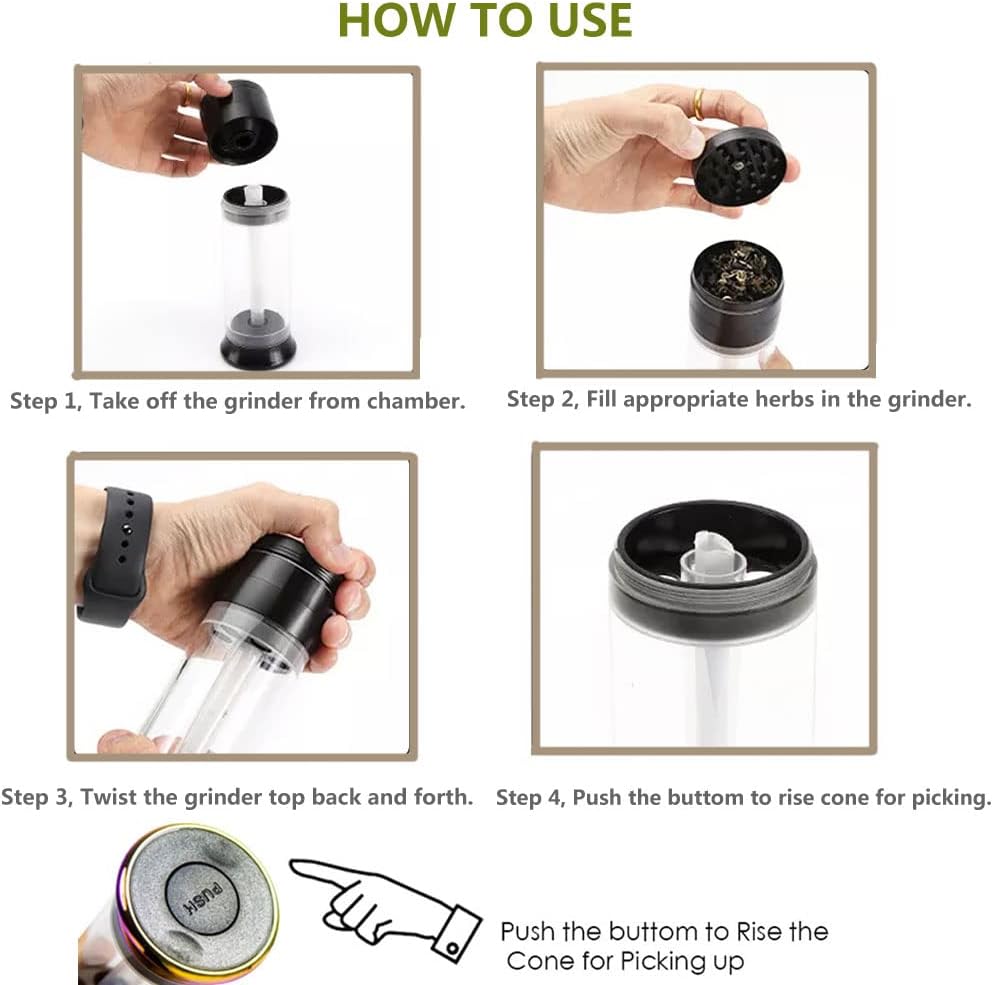 HOW TO USE

Step 1, Take off the grinder from chamber.

Step 2, Fill appropriate herbs in the grinder.

Step 3, Twist the grinder top back and forth.

Step 4, Push the buttom to rise cone for picking.

PUSH

Push the buttom to Rise the Cone for Picking up