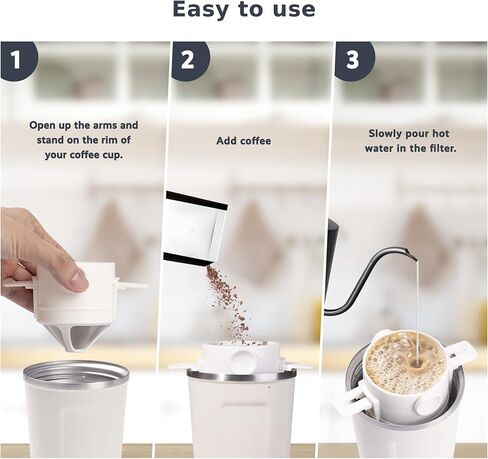 Easy to use

1

Open up the arms and stand on the rim of your coffee cup.

2

Add coffee

3

Slowly pour hot water in the filter.