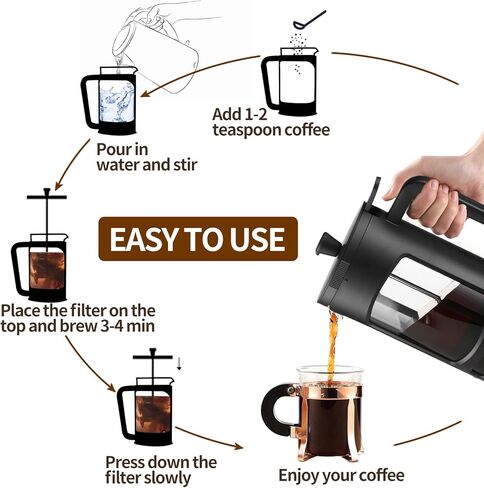 Add 1-2 teaspoon coffee

Pour in water and stir

EASY TO USE

Place the filter on the top and brew 3-4 min

Press down the filter slowly

Enjoy your coffee