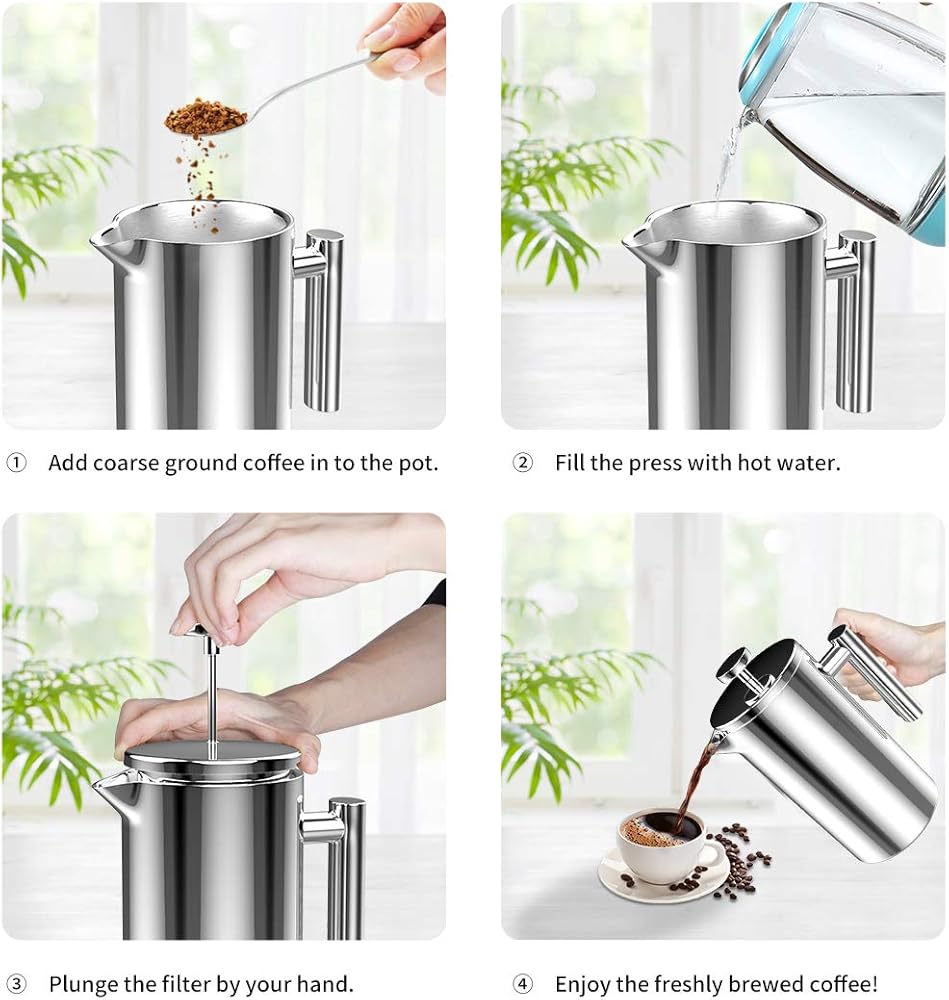 ① Add coarse ground coffee in to the pot.

② Fill the press with hot water.

③ Plunge the filter by your hand.

④ Enjoy the freshly brewed coffee!