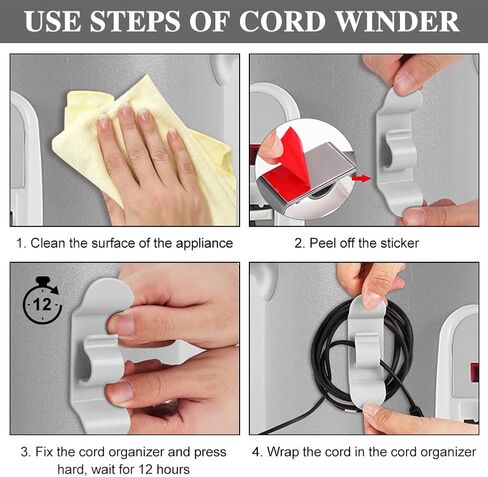 USE STEPS OF CORD WINDER

1. Clean the surface of the appliance

2. Peel off the sticker

12

3. Fix the cord organizer and press hard, wait for 12 hours

4. Wrap the cord in the cord organizer